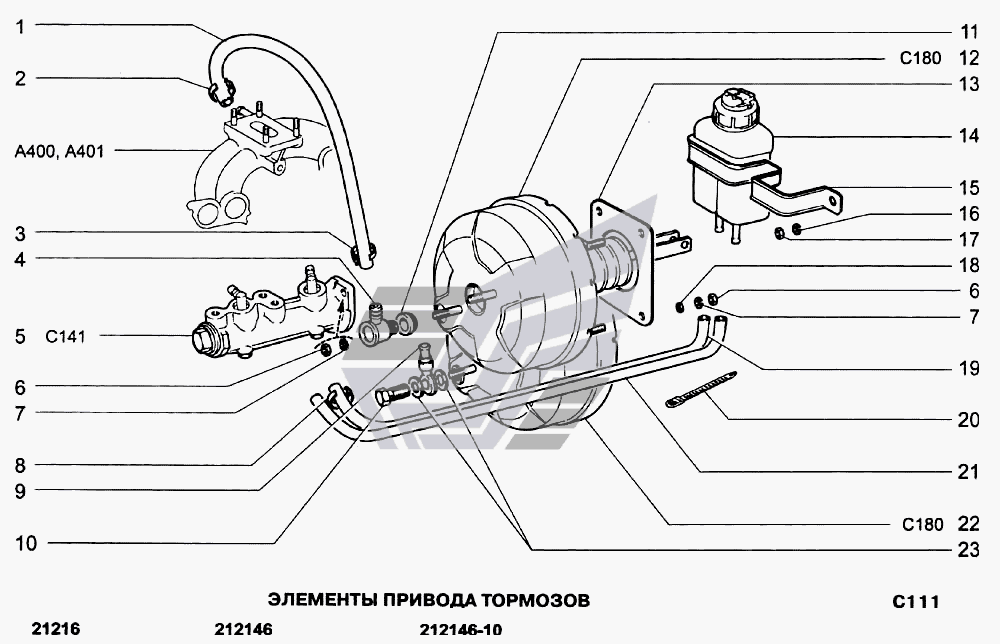 1
2
A400, A401
3
4
5 C141
6
7
8
9
10
11
C180 12
13
14
15
16
17
18
6
7
19
20
21
C180 22
23

ЭЛЕМЕНТЫ ПРИВОДА ТОРМОЗОВ
C111

21216 212146 212146-10